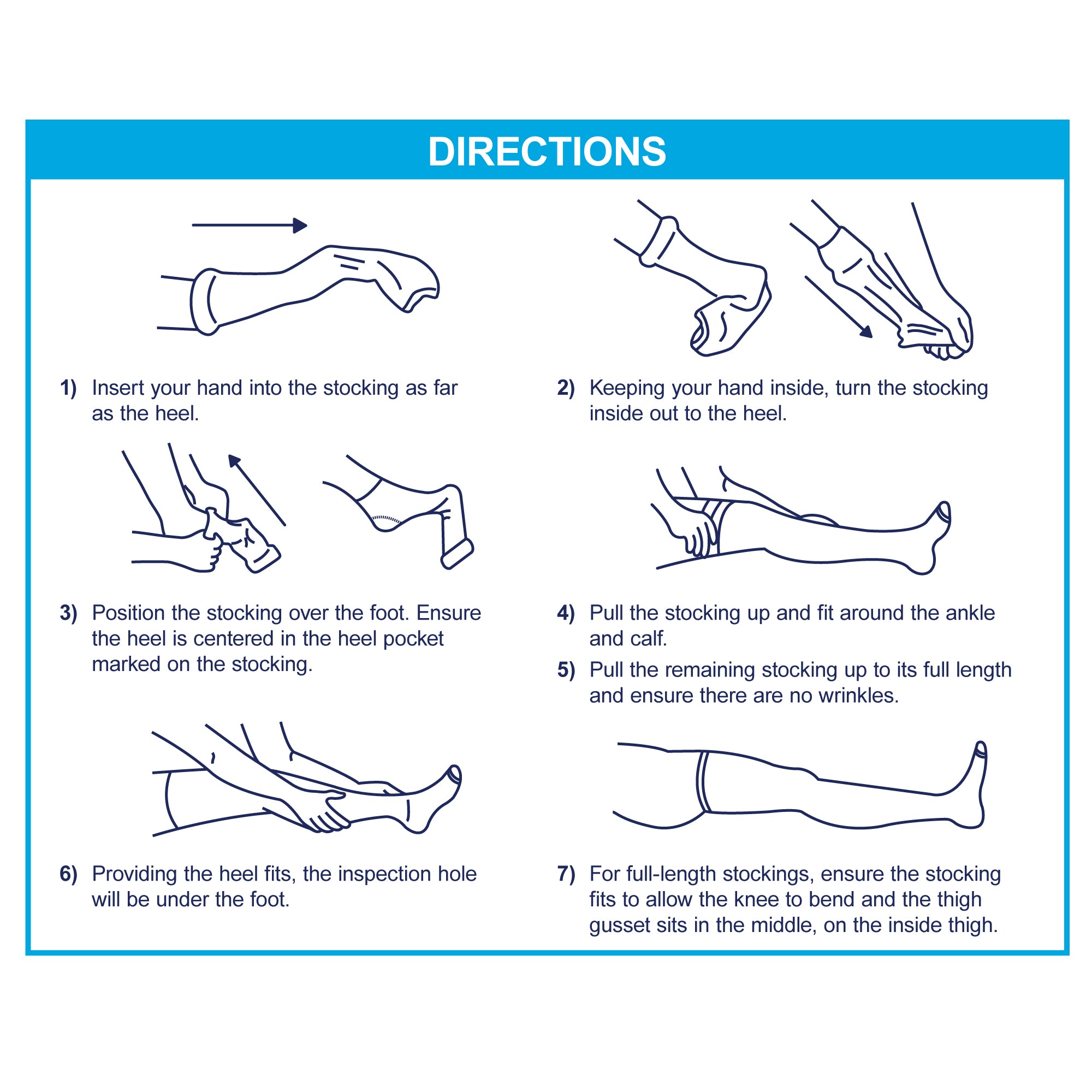 DIRECTIONS

1) Insert your hand into the stocking as far as the heel.

2) Keeping your hand inside, turn the stocking inside out to the heel.

3) Position the stocking over the foot. Ensure the heel is centered in the heel pocket marked on the stocking.

4) Pull the stocking up and fit around the ankle and calf.

5) Pull the remaining stocking up to its full length and ensure there are no wrinkles.

6) Providing the heel fits, the inspection hole will be under the foot.

7) For full-length stockings, ensure the stocking fits to allow the knee to bend and the thigh gusset sits in the middle, on the inside thigh.